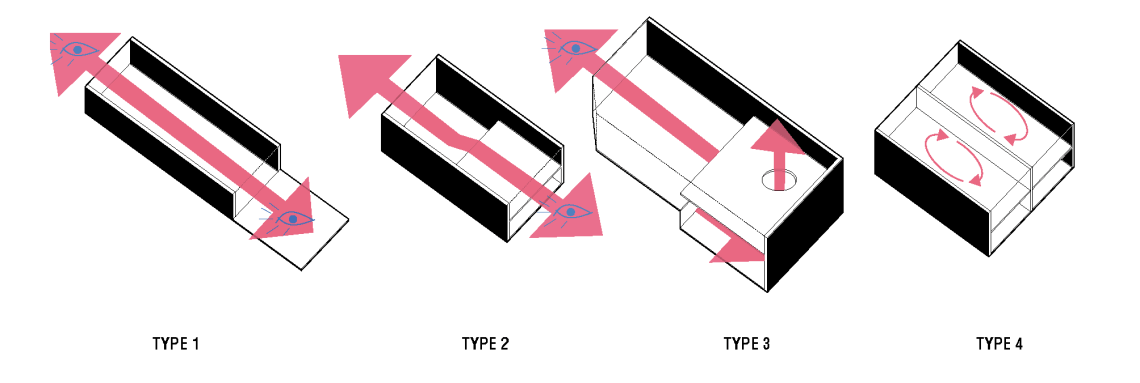 TYPE 1

TYPE 2

TYPE 3

TYPE 4